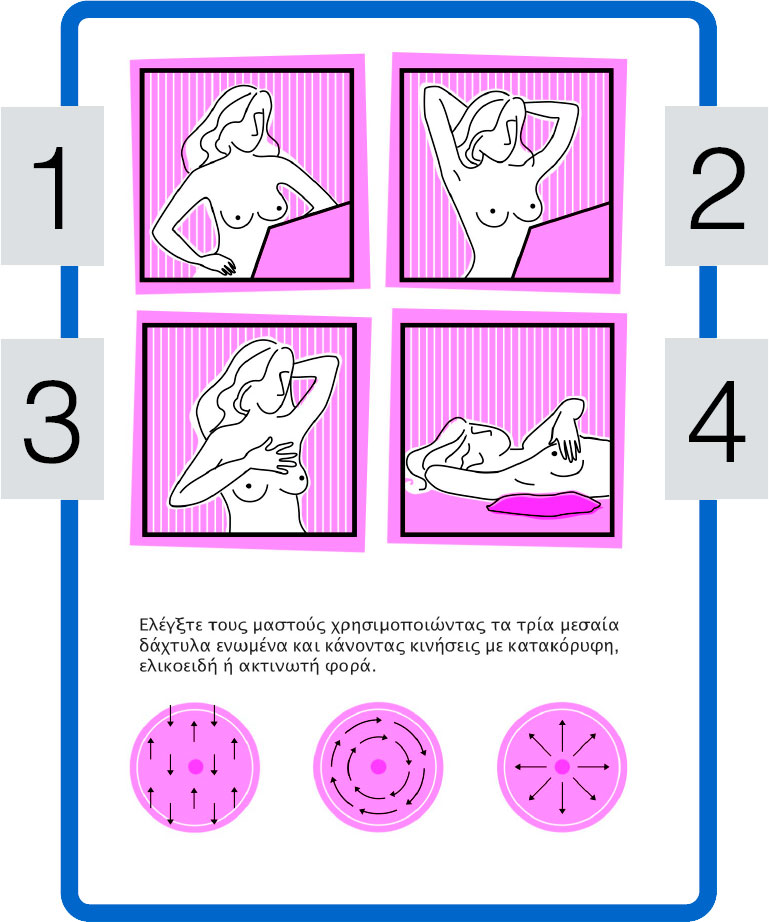 1

2

3

4

Ελέγξτε τους μαστούς χρησιμοποιώντας τα τρία μεσαία δάχτυλα ενωμένα και κάνοντας κινήσεις με κατακόρυφη, ελικοειδή ή ακτινωτή φορά.